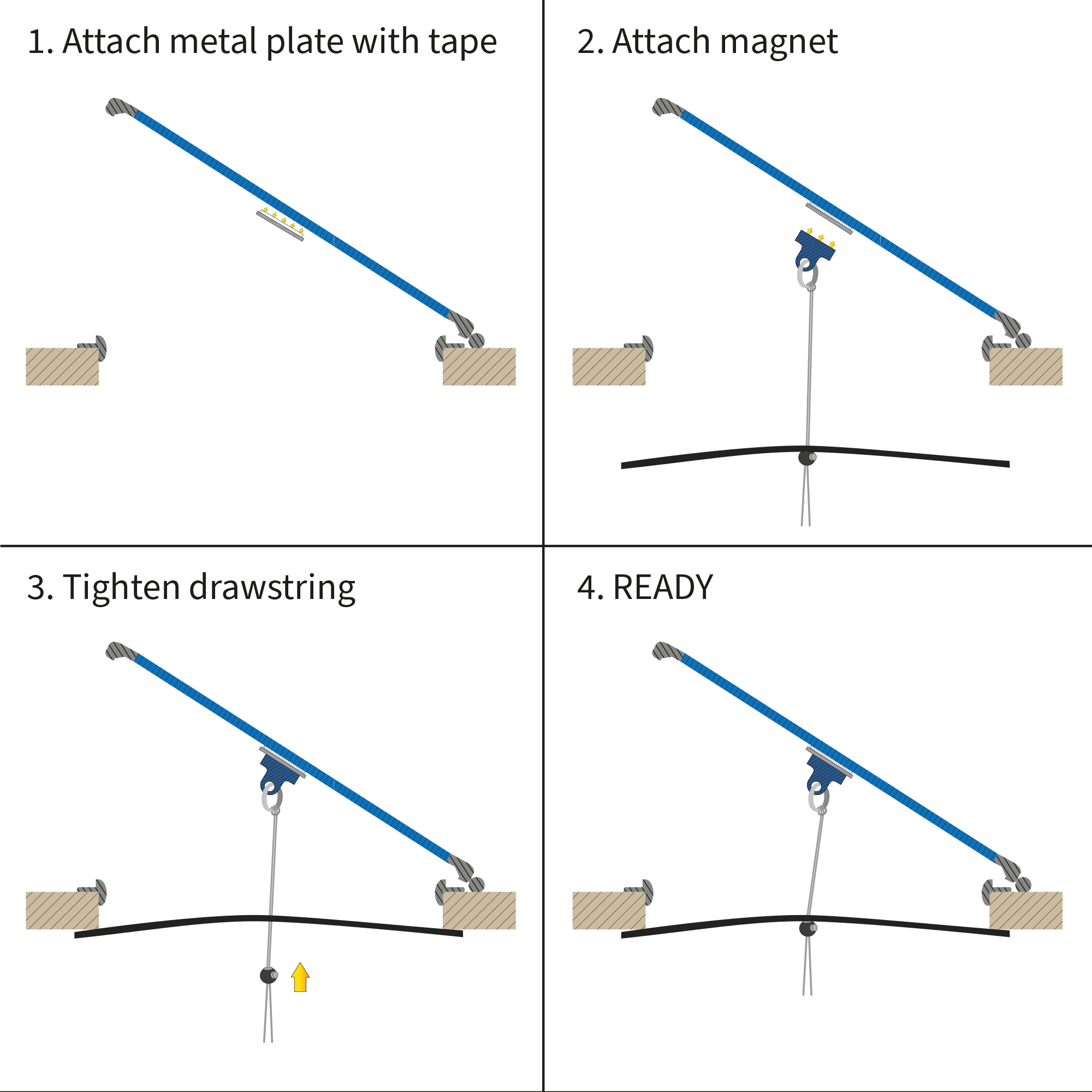 1. Attach metal plate with tape

2. Attach magnet

3. Tighten drawstring

4. READY